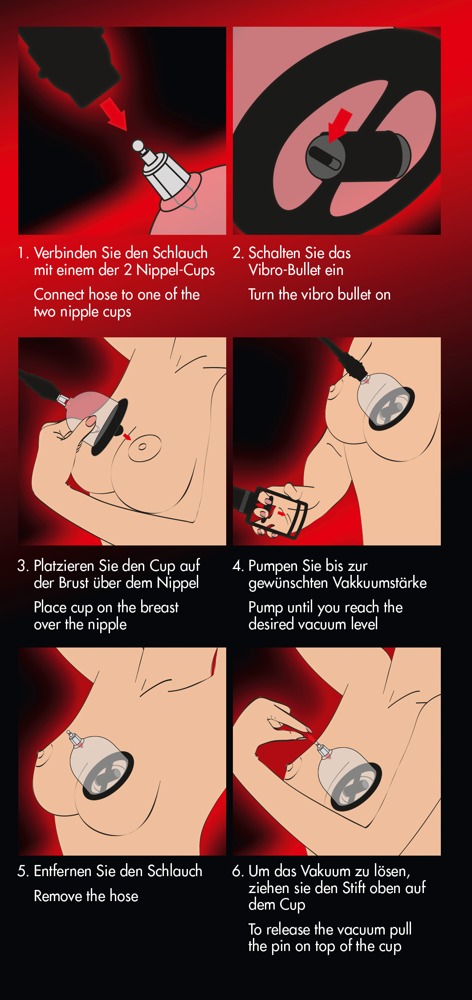 1. Verbinden Sie den Schlauch mit einem der 2 Nippel-Cups

Connect hose to one of the two nipple cups

2. Schalten Sie das Vibro-Bullet ein

Turn the vibro bullet on

3. Platzieren Sie den Cup auf der Brust über dem Nippel

Place cup on the breast over the nipple

4. Pumpen Sie bis zur gewünschten Vakkuumstärke

Pump until you reach the desired vacuum level

5. Entfernen Sie den Schlauch

Remove the hose

6. Um das Vakuum zu lösen, ziehen sie den Stift oben auf dem Cup

To release the vacuum pull the pin on top of the cup