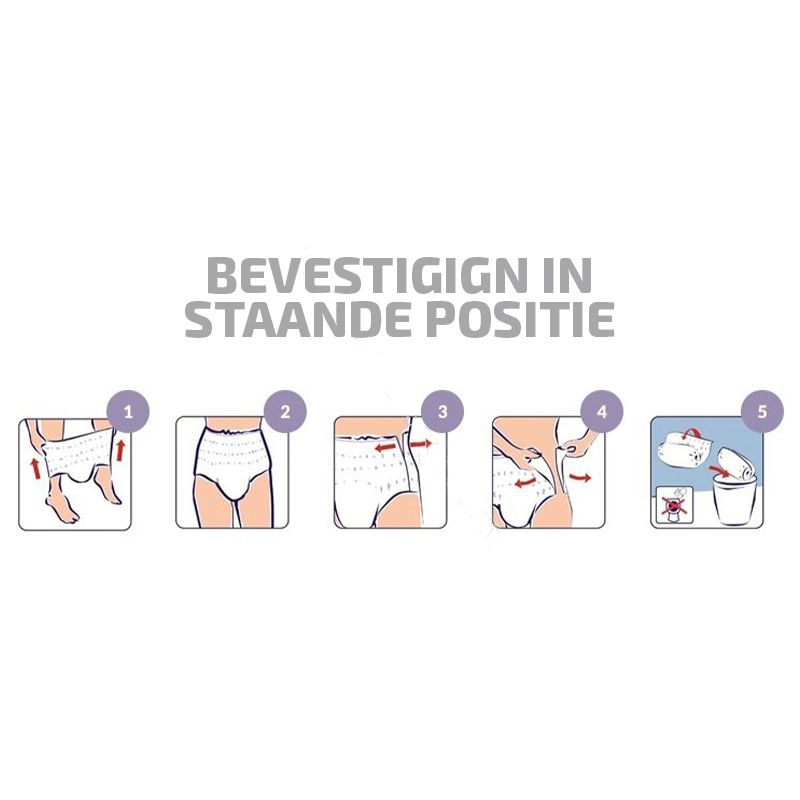 BEVESTIGIGN IN STAANDE POSITIE

1

2

3

4

5