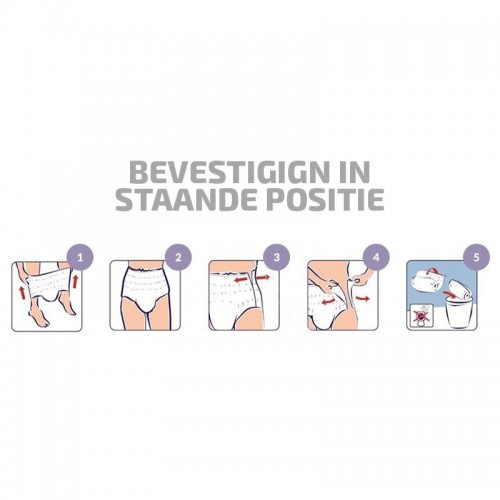 BEVESTIGIGN IN STAANDE POSITIE

1

2

3

4

5