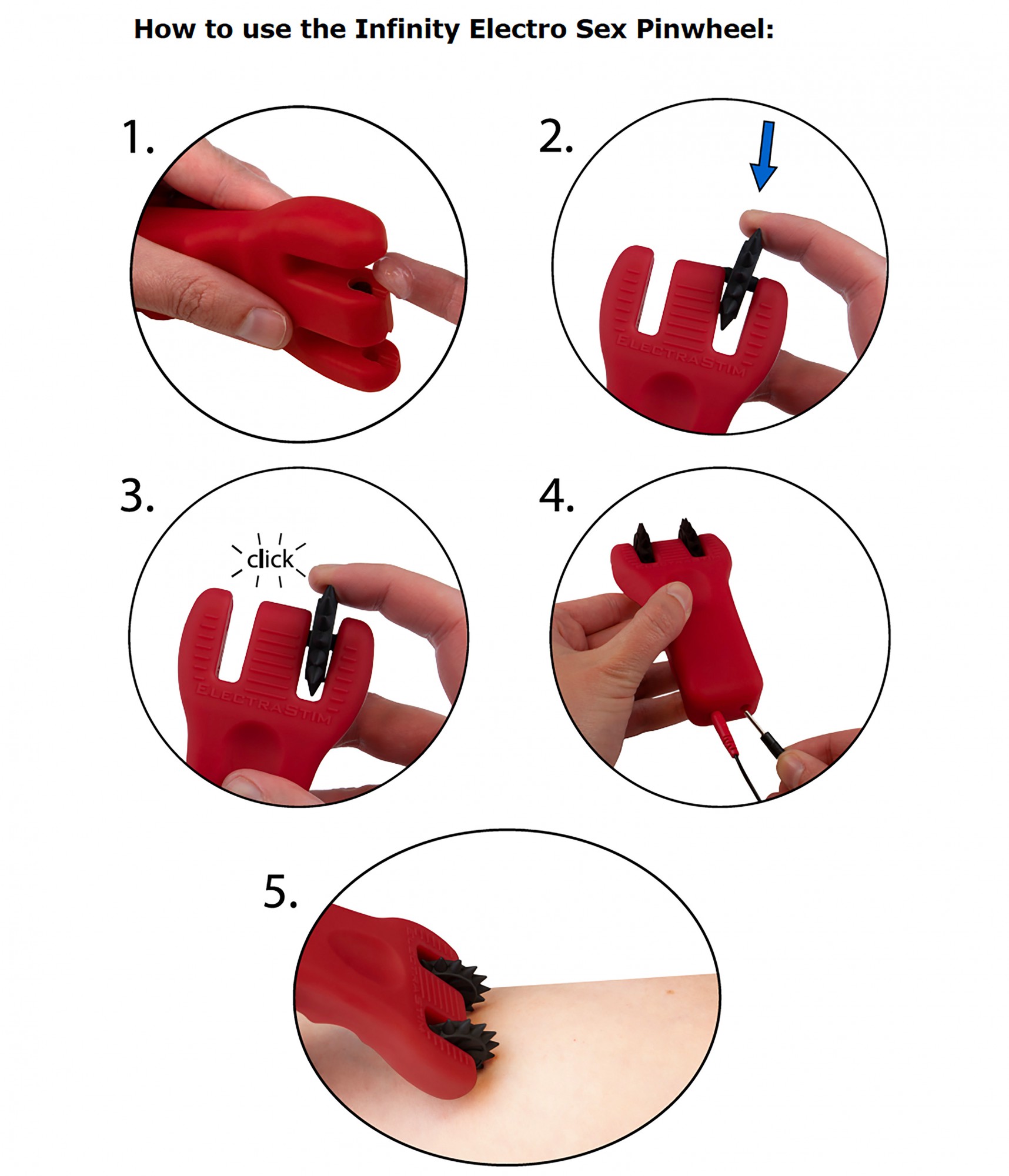 How to use the Infinity Electro Sex Pinwheel:

1.

2.

ELECTRASTIM

3.

click

ELECTRASTIM

4.

5.

ELECTRASTIM