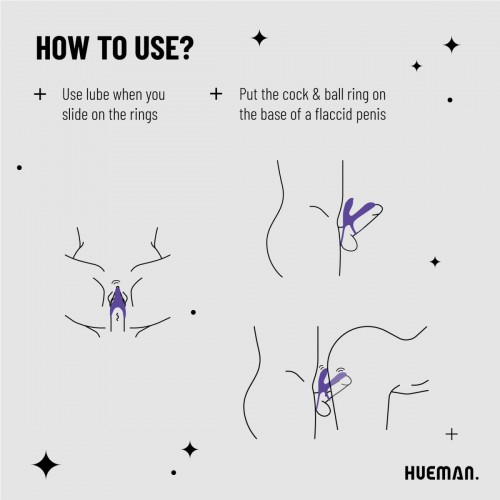 HOW TO USE?

+ Use lube when you slide on the rings

+ Put the cock & ball ring on the base of a flaccid penis

HUEMAN.