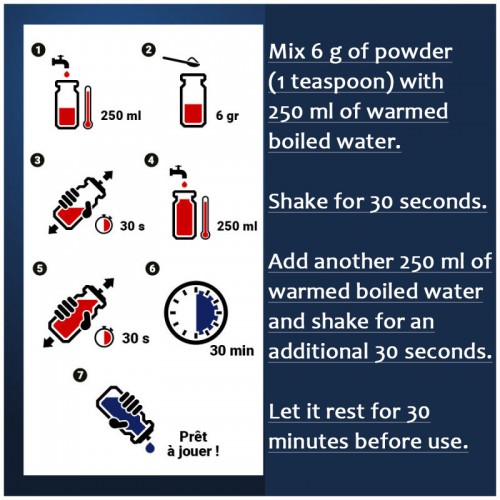 1
250 ml

2
6 gr

3
30 s

4
250 ml

5
30 s

6
30 min

7
Prêt à jouer !

Mix 6 g of powder (1 teaspoon) with 250 ml of warmed boiled water.

Shake for 30 seconds.

Add another 250 ml of warmed boiled water and shake for an additional 30 seconds.

Let it rest for 30 minutes before use.